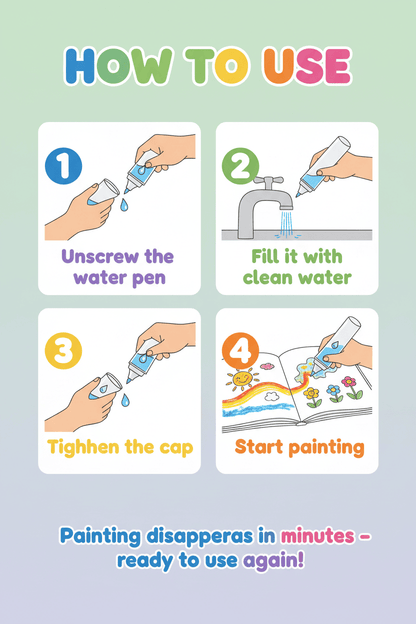 HOW TO USE

1
Unscrew the water pen

2
Fill it with clean water

3
Tighhen the cap

4
Start painting

Painting disapperas in minutes – ready to use again!