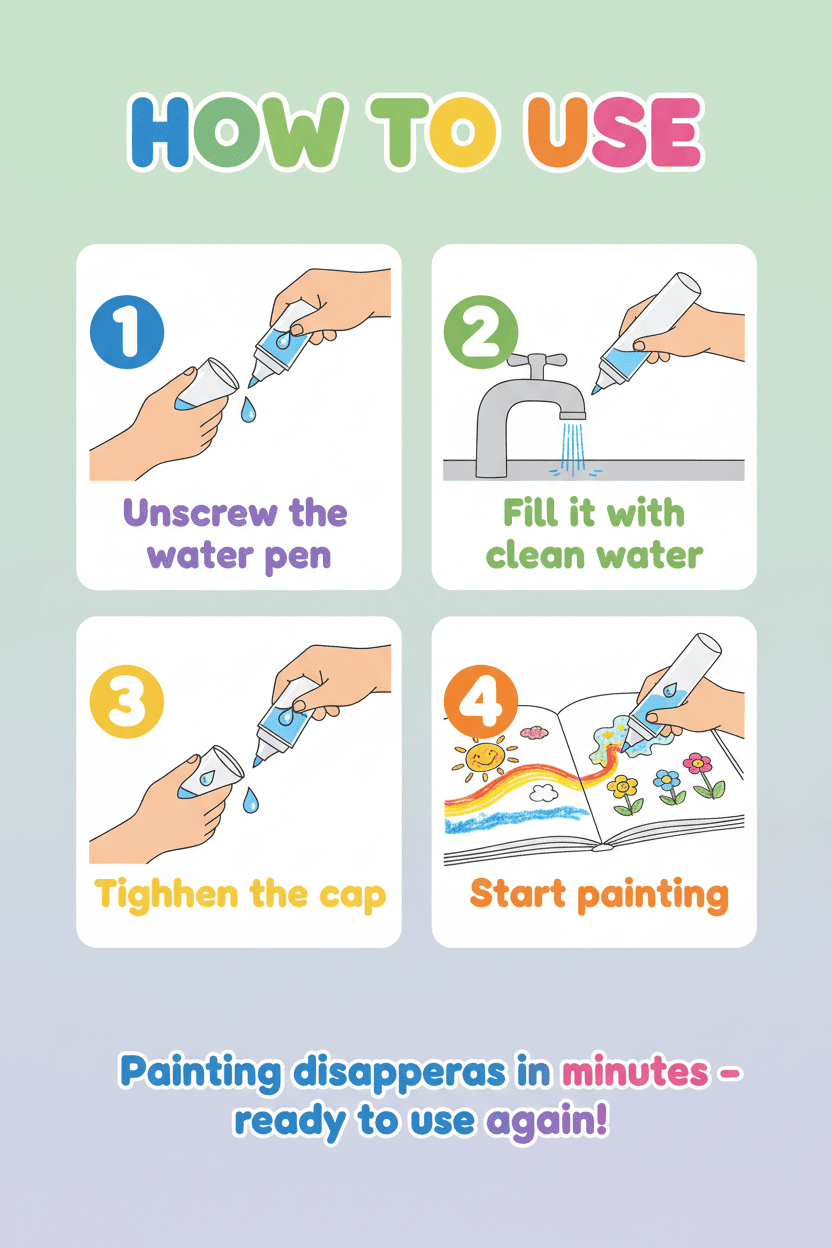 HOW TO USE

1

Unscrew the water pen

2

Fill it with clean water

3

Tighhen the cap

4

Start painting

Painting disapperas in minutes – ready to use again!